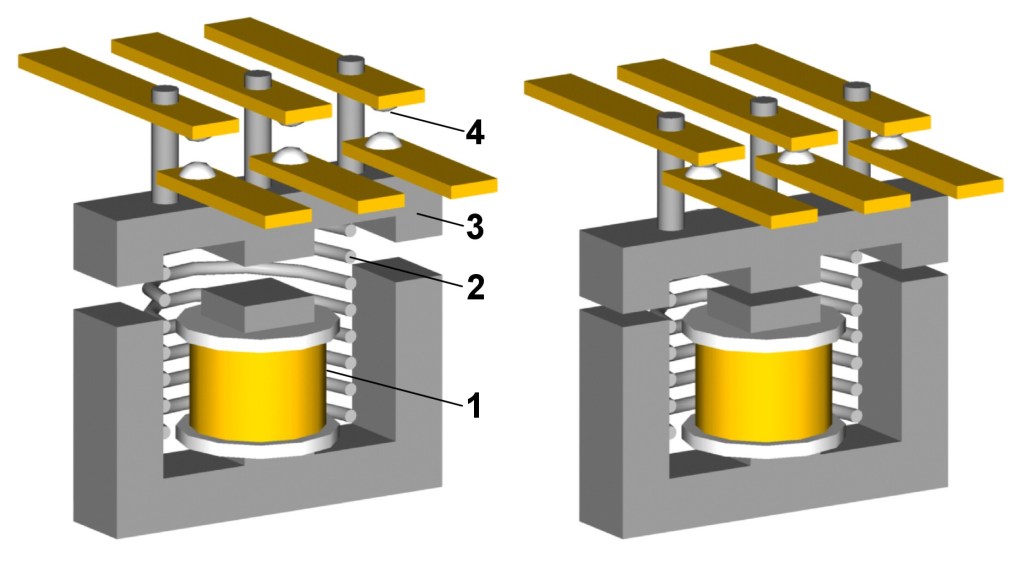 4
3
2
1